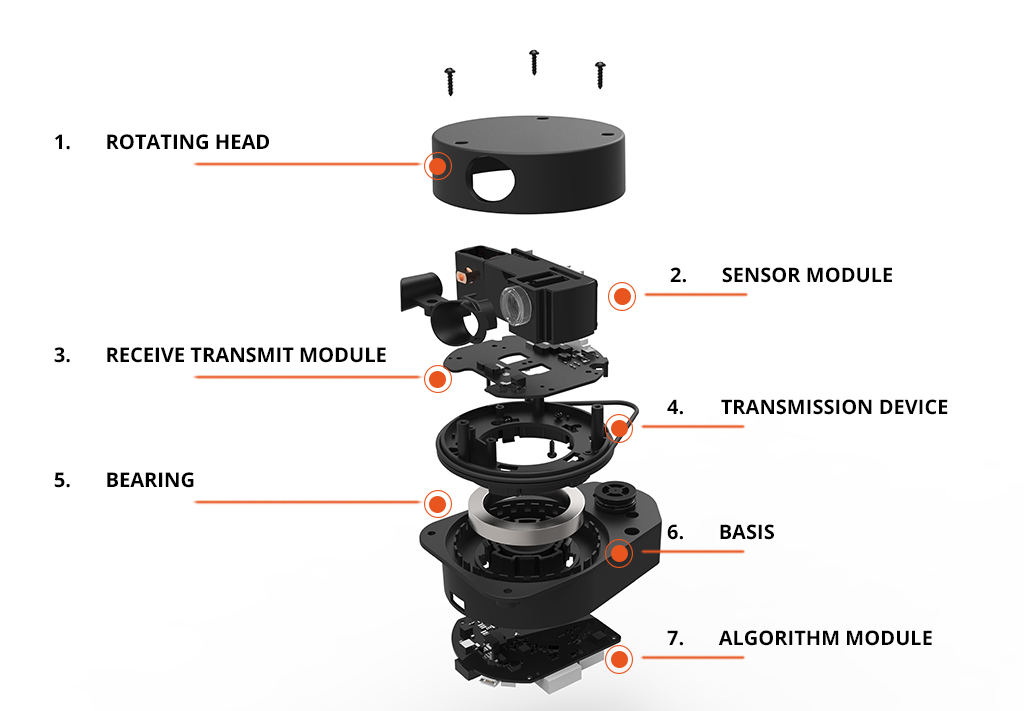 1. ROTATING HEAD

2. SENSOR MODULE

3. RECEIVE TRANSMIT MODULE

4. TRANSMISSION DEVICE

5. BEARING

6. BASIS

7. ALGORITHM MODULE